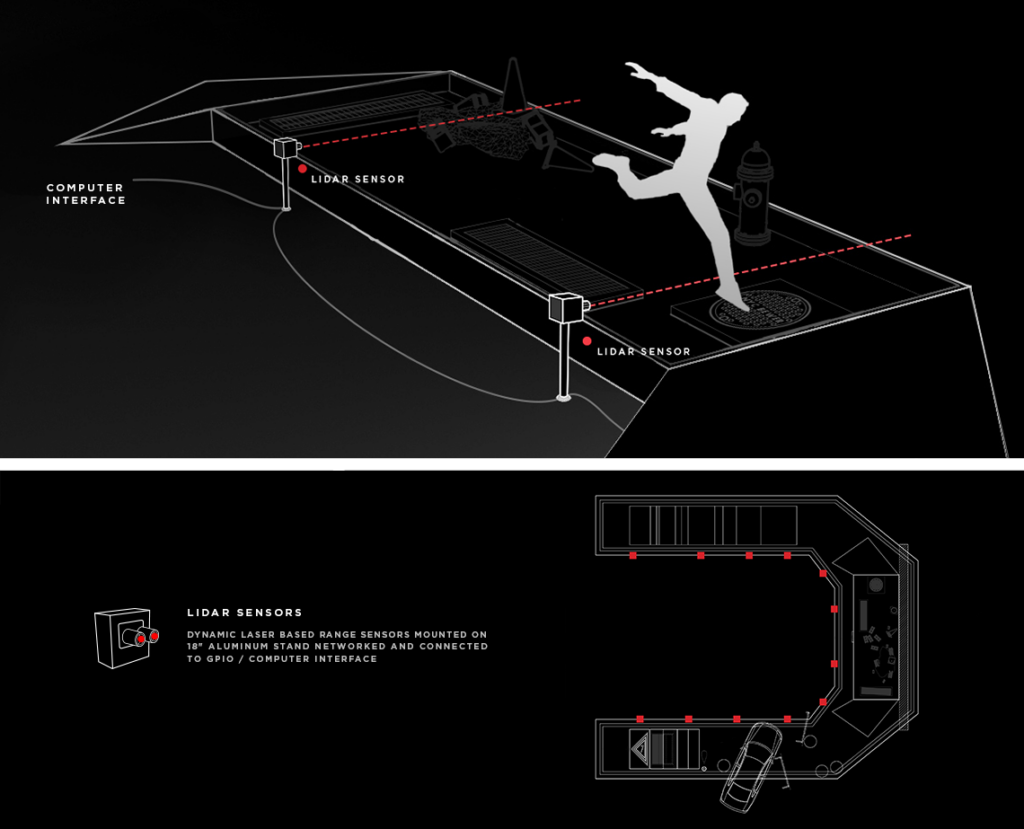 COMPUTER INTERFACE

LIDAR SENSOR

LIDAR SENSOR

LIDAR SENSORS

DYNAMIC LASER BASED RANGE SENSORS MOUNTED ON 18" ALUMINUM STAND NETWORKED AND CONNECTED TO GPIO / COMPUTER INTERFACE